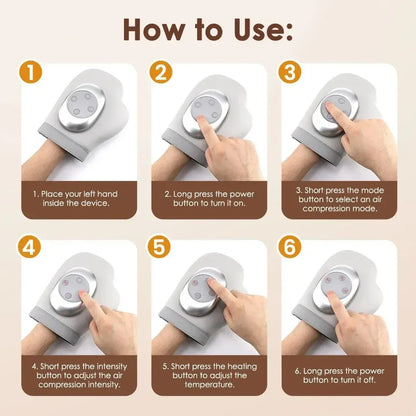 How to Use:

1

1. Place your left hand inside the device.

2

2. Long press the power button to turn it on.

3

3. Short press the mode button to select an air compression mode.

4

4. Short press the intensity button to adjust the air compression intensity.

5

5. Short press the heating button to adjust the temperature.

6

6. Long press the power button to turn it off.