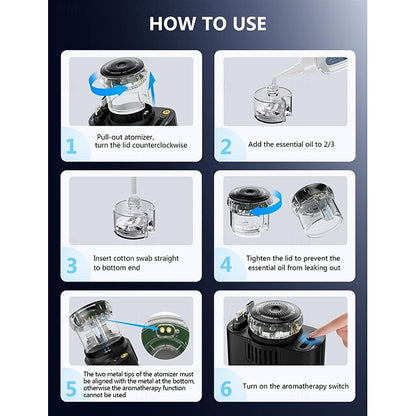 HOW TO USE

1 Pull-out atomizer, turn the lid counterclockwise

2 Add the essential oil to 2/3

3 Insert cotton swab straight to bottom end

4 Tighten the lid to prevent the essential oil from leaking out

5 The two metal tips of the atomizer must be aligned with the metal at the bottom, otherwise the aromatherapy function cannot be used

6 Turn on the aromatherapy switch